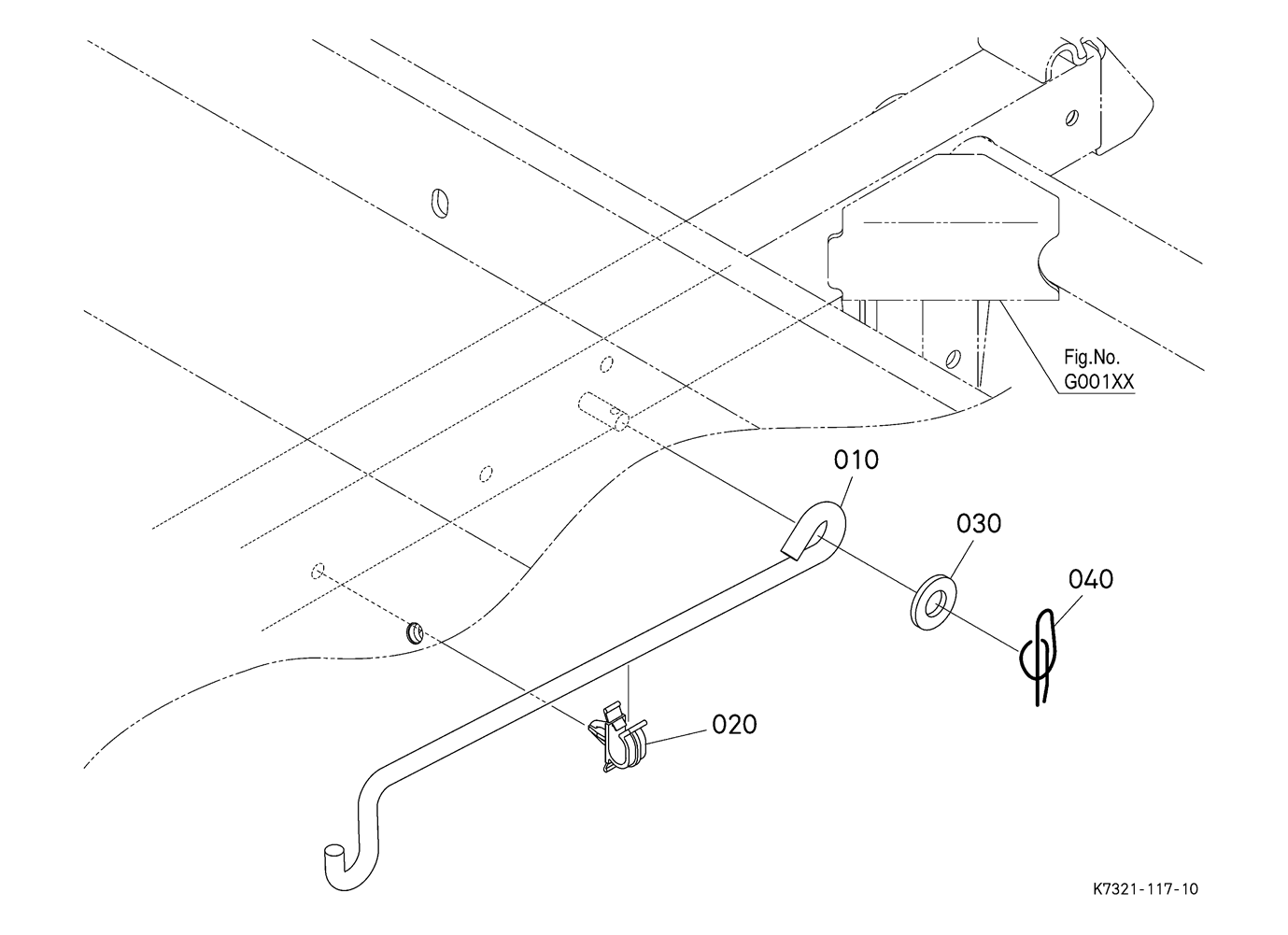 Fig.No.
G001XX

010

030

040

020

K7321-117-10